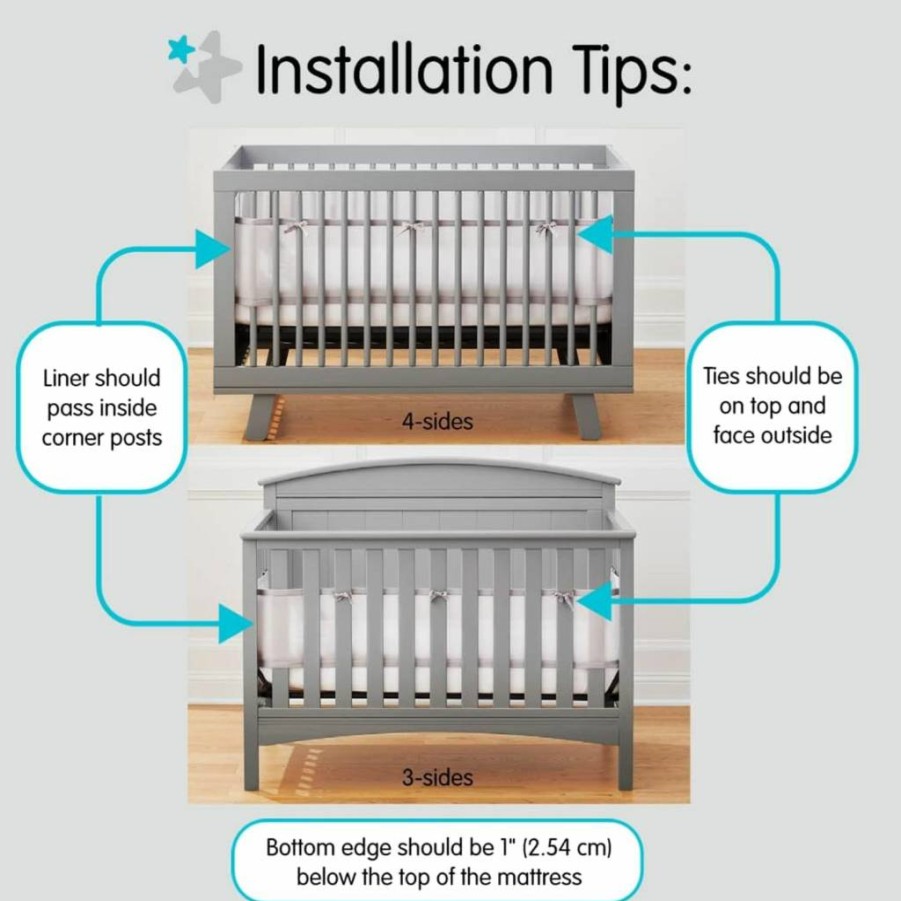 Installation Tips:

Liner should pass inside corner posts

4-sides

Ties should be on top and face outside

3-sides

Bottom edge should be 1" (2.54 cm) below the top of the mattress